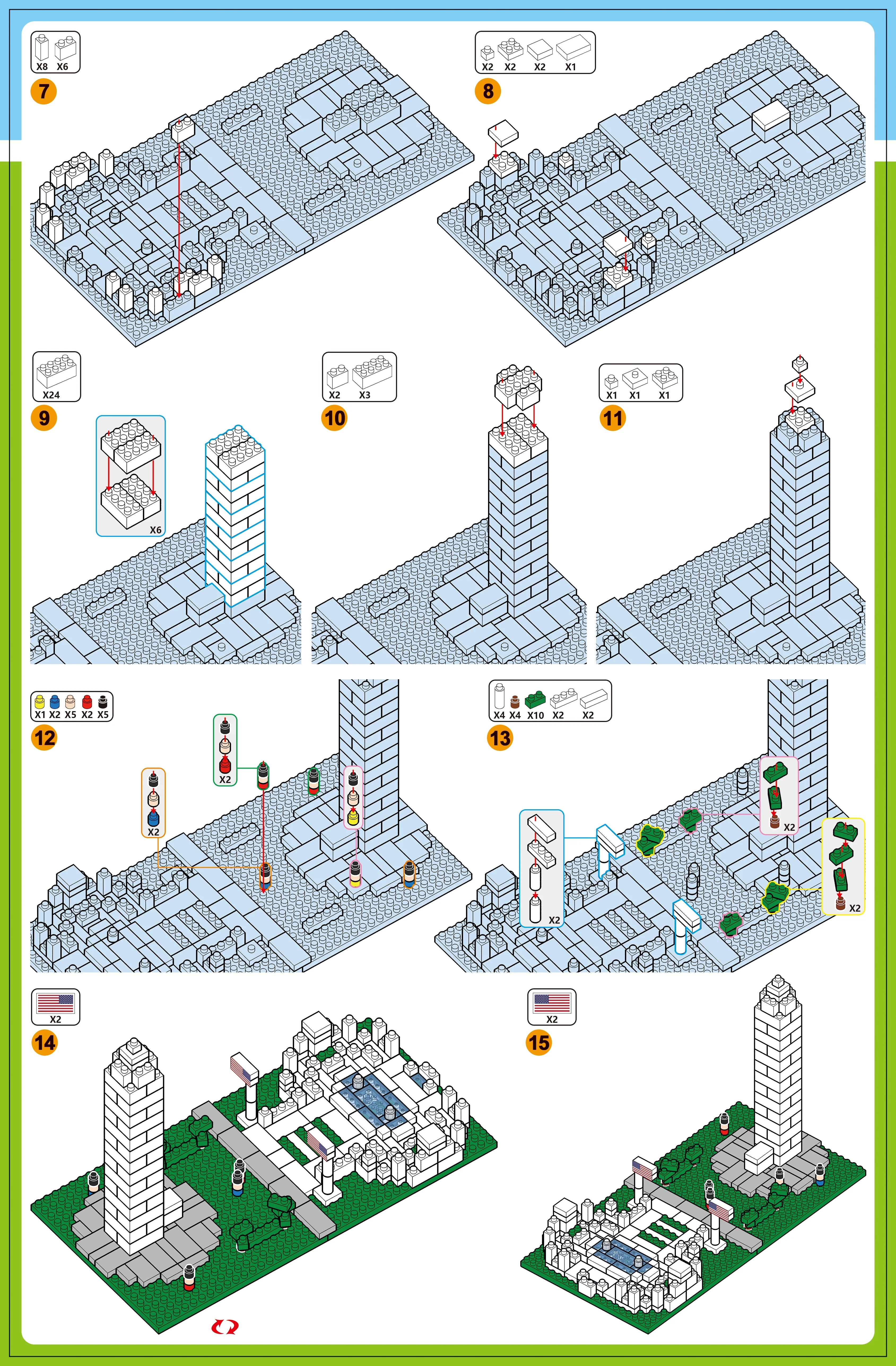 X8 X6
7

X2 X2 X2 X1
8

X24
9

X6

X2 X3
10

X1 X1 X1
11

X1 X2 X5 X2 X5
12

X2

X2

X4 X4 X10 X2 X2
13

X2

X2

X2

X2
14

X2
15