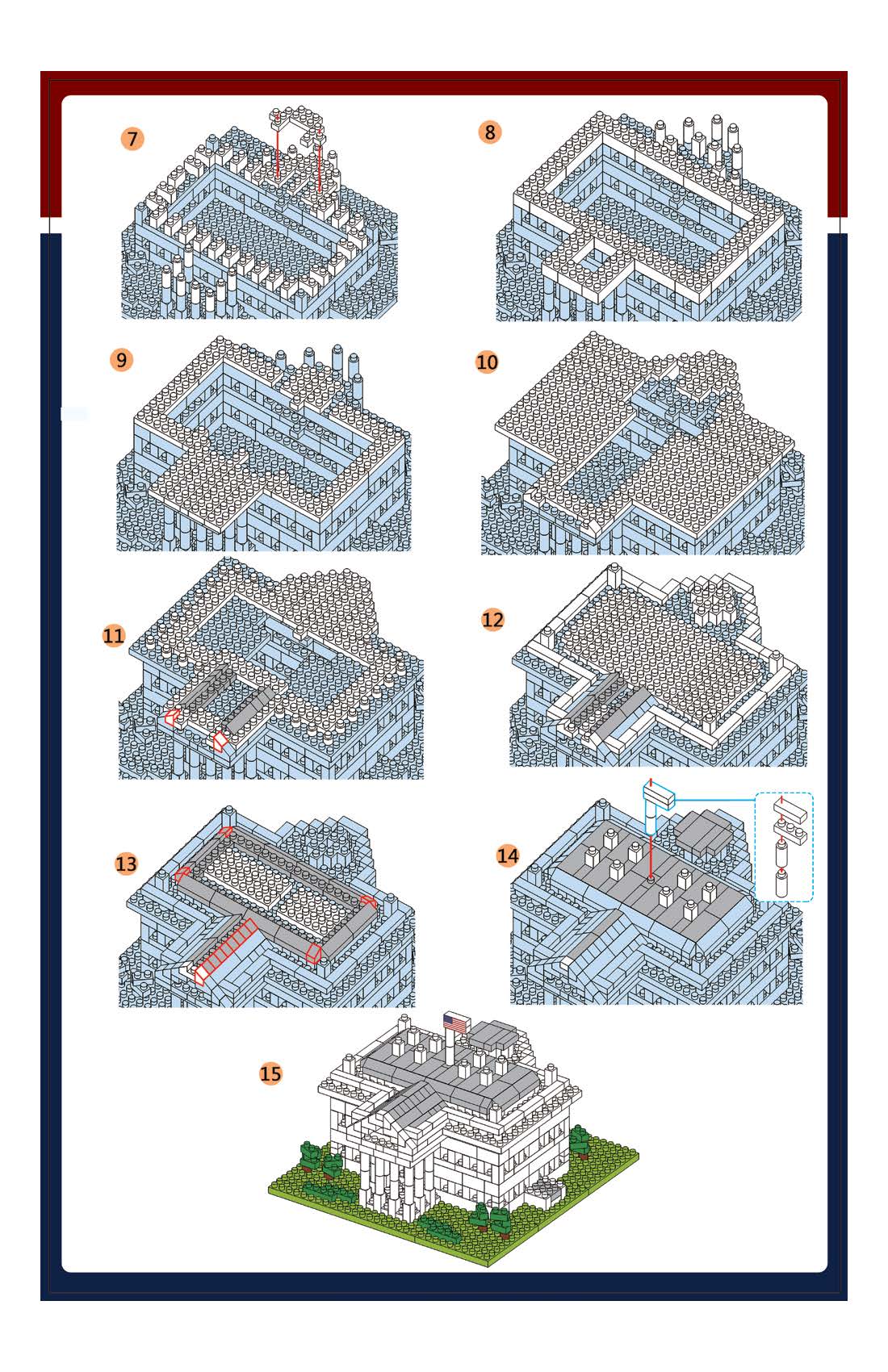 7

8

9

10

11

12

13

14

15