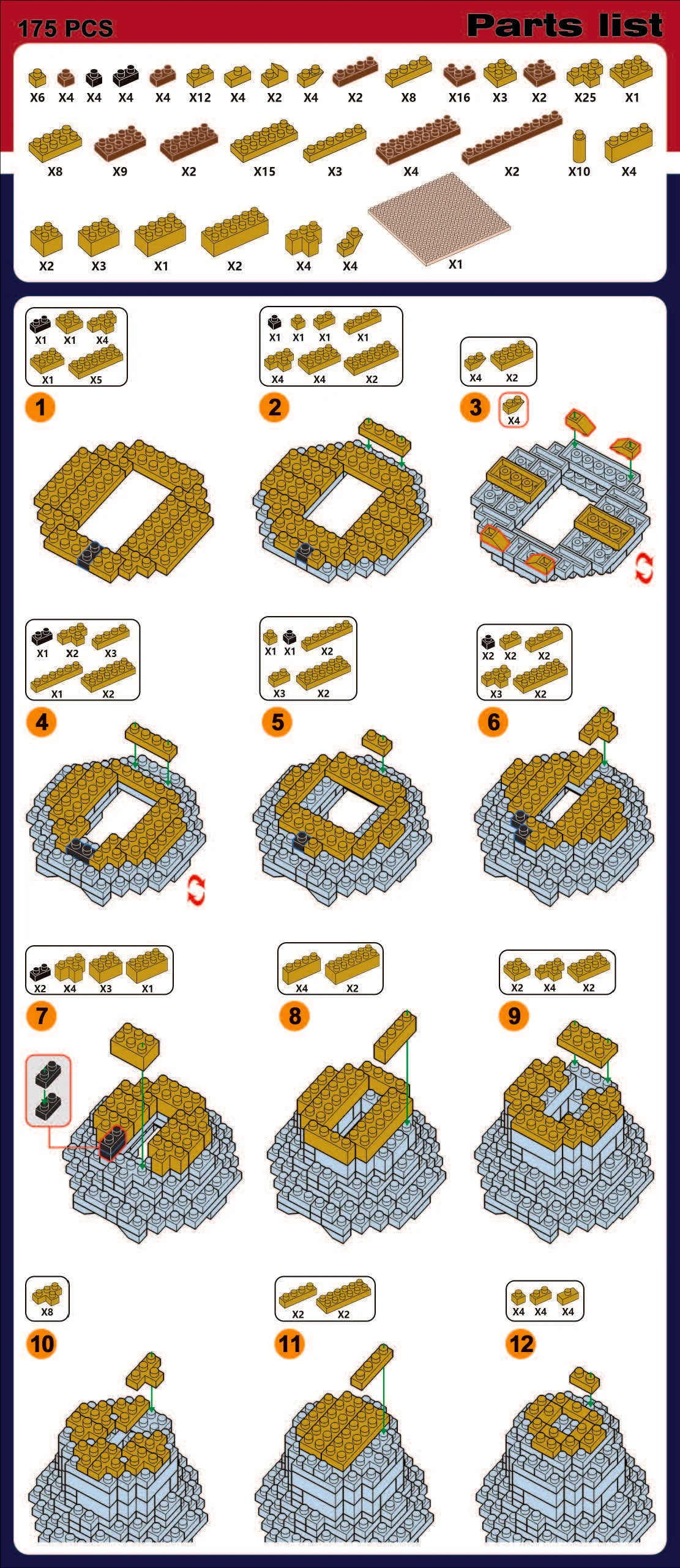 175 PCS

Parts list

X6 X4 X4 X4 X4 X12 X4 X2 X4 X2 X8 X16 X3 X2 X25 X1

X8 X9 X2 X15 X3 X4 X2 X10 X4

X2 X3 X1 X2 X4 X4 X1

X1 X1 X4 X1 X5

1

X1 X1 X1 X1 X4 X4 X2

2

X4 X2

3

X4

X1 X2 X3 X1 X2

4

X1 X1 X2 X3 X2

5

X2 X2 X2 X3 X2

6

X2 X4 X3 X1

7

X4 X2

8

X2 X4 X2

9

X8

10

X2 X2

11

X4 X4 X4

12