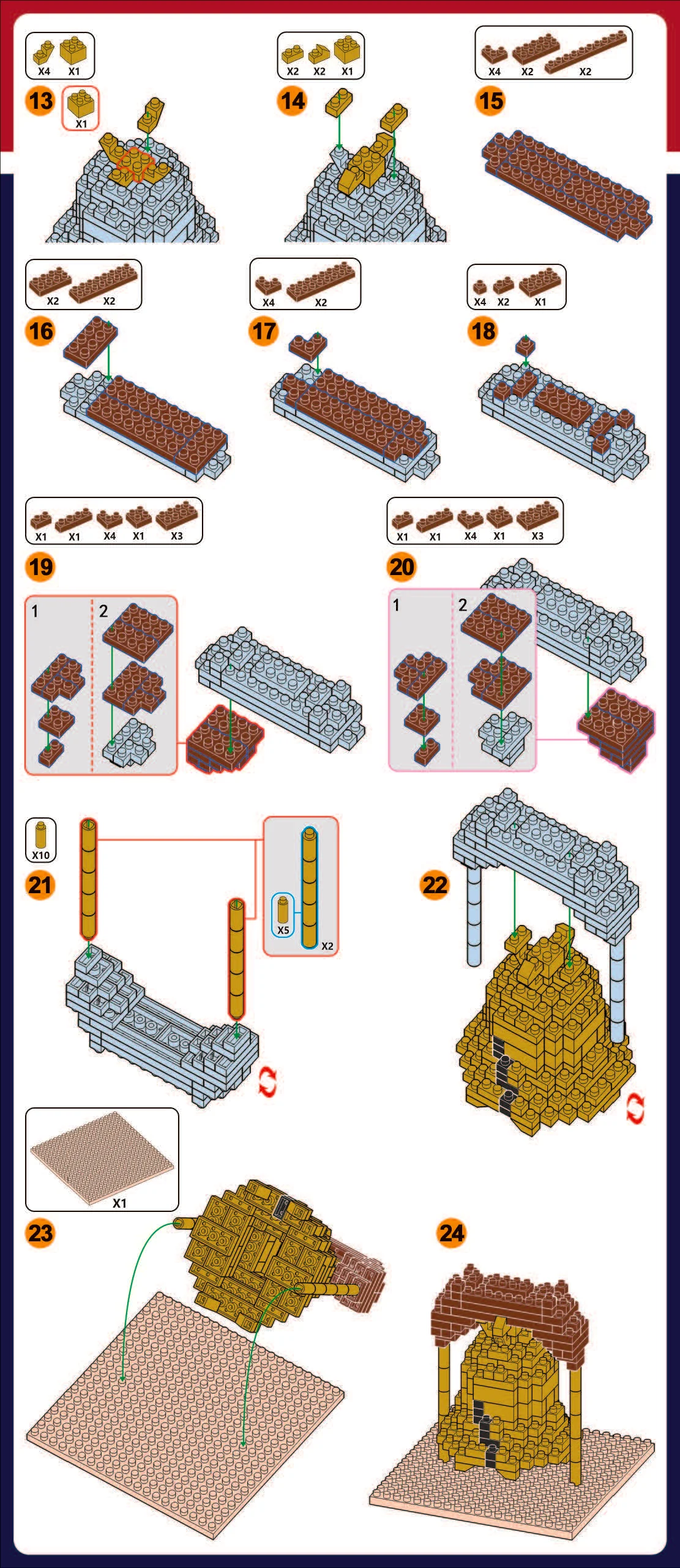 X4 X1
13
X1

X2 X2 X1
14

X4 X2 X2
15

X2 X2
16

X4 X2
17

X4 X2 X1
18

X1 X1 X4 X1 X3
19
1 2

X1 X1 X4 X1 X3
20
1 2

X10
21
X5
X2

22

X1
23

24