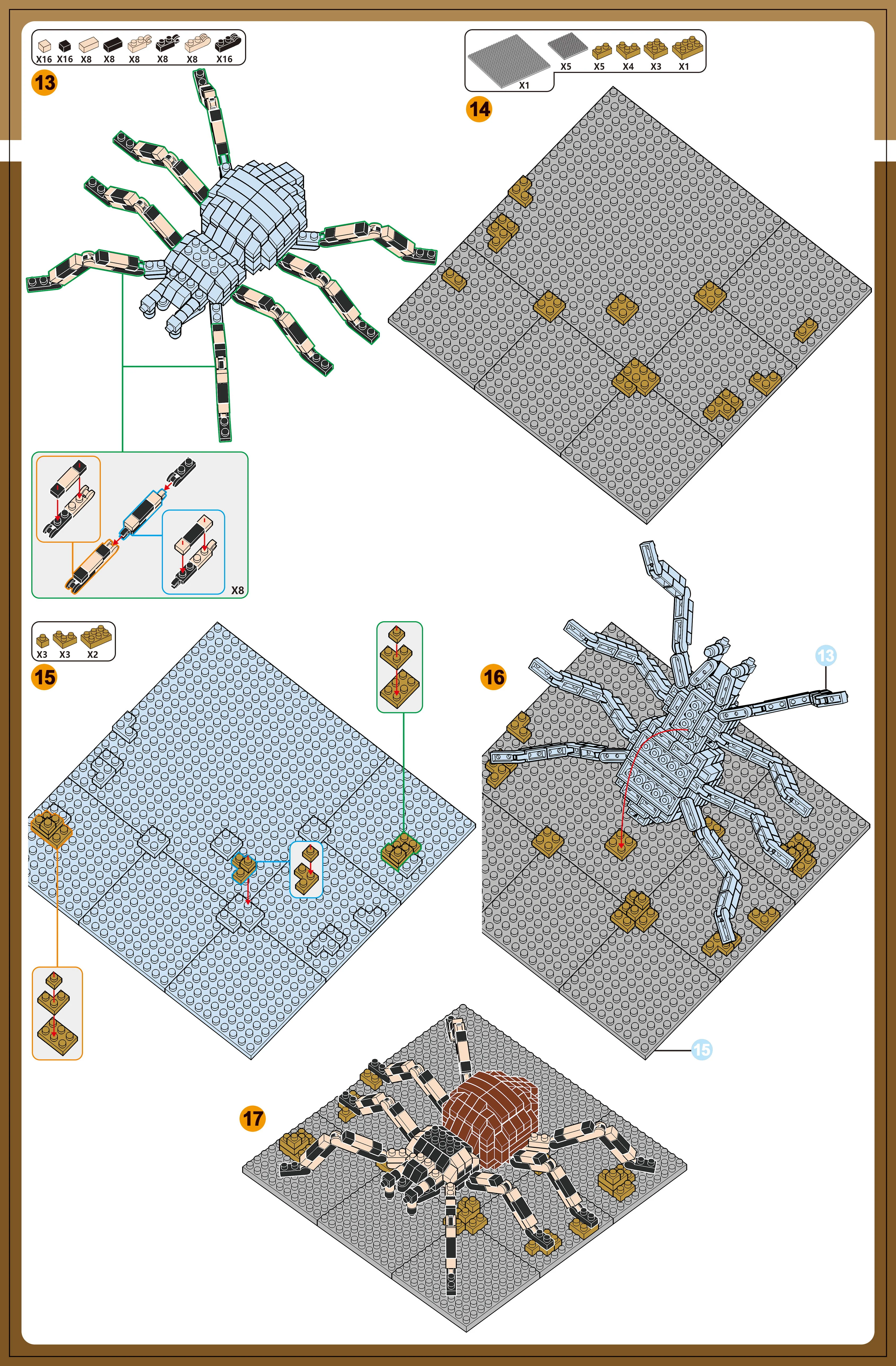 X16 X16 X8 X8 X8 X8 X8 X16

13

X8

X1 X5 X5 X4 X3 X1

14

X3 X3 X2

15

16

13

15

17