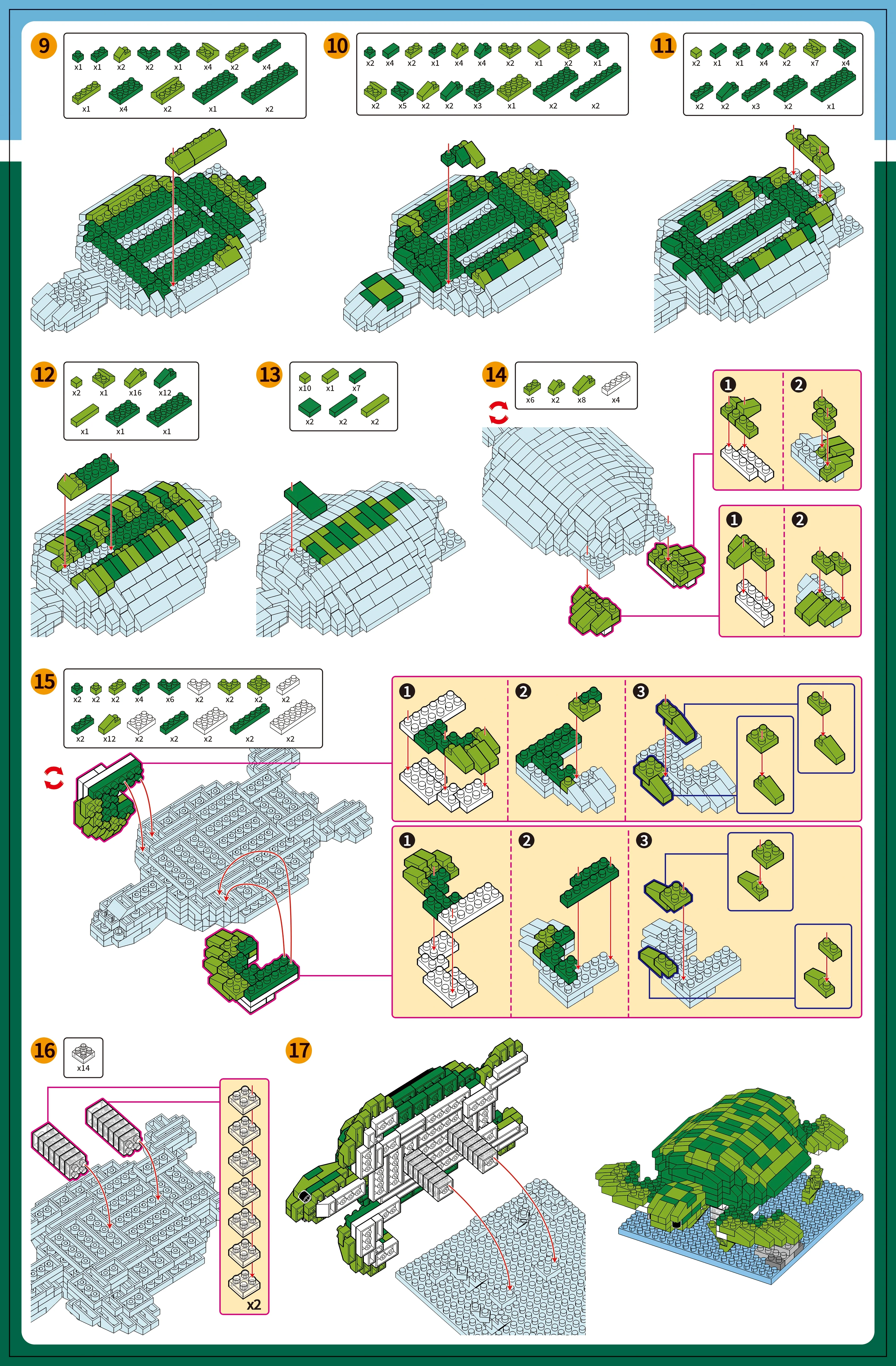 9
x1 x1 x2 x2 x1 x4 x2 x4
x1 x4 x2 x1 x2

10
x2 x4 x2 x1 x4 x4 x2 x1 x2 x1
x2 x5 x2 x2 x3 x1 x2 x2

11
x2 x1 x1 x4 x2 x7 x4
x2 x2 x3 x2 x1

12
x2 x1 x16 x12
x1 x1 x1

13
x10 x1 x7
x2 x2 x2

14
x6 x2 x8 x4

1 2
1 2

15
x2 x2 x2 x4 x6 x2 x2 x2 x2
x2 x12 x2 x2 x2 x2 x2

1 2 3
1 2 3

16
x14

x2

17