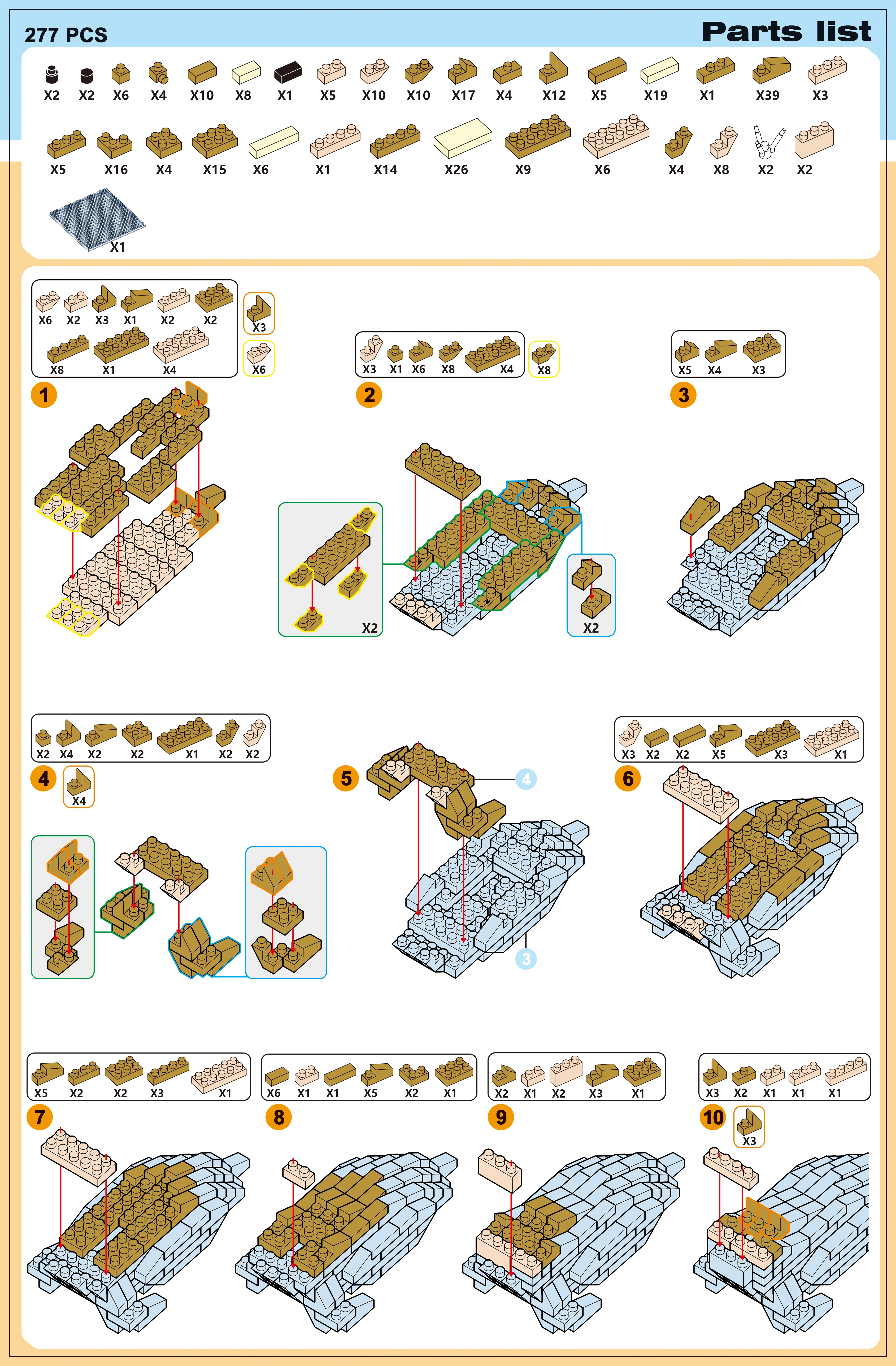 277 PCS

Parts list

X2 X2 X6 X4 X10 X8 X1 X5 X10 X10 X17 X4 X12 X5 X19 X1 X39 X3

X5 X16 X4 X15 X6 X1 X14 X26 X9 X6 X4 X8 X2 X2

X1

X6 X2 X3 X1 X2 X2
X8 X1 X4
X3
X6
1

X3 X1 X6 X8 X4
X8
2
X2
X2

X5 X4 X3
3

X2 X4 X2 X2 X1 X2 X2
4
X4

5
4
3

X3 X2 X2 X5 X3 X1
6

X5 X2 X2 X3 X1
7

X6 X1 X1 X5 X2 X1
8

X2 X1 X2 X3 X1
9

X3 X2 X1 X1 X1
10
X3