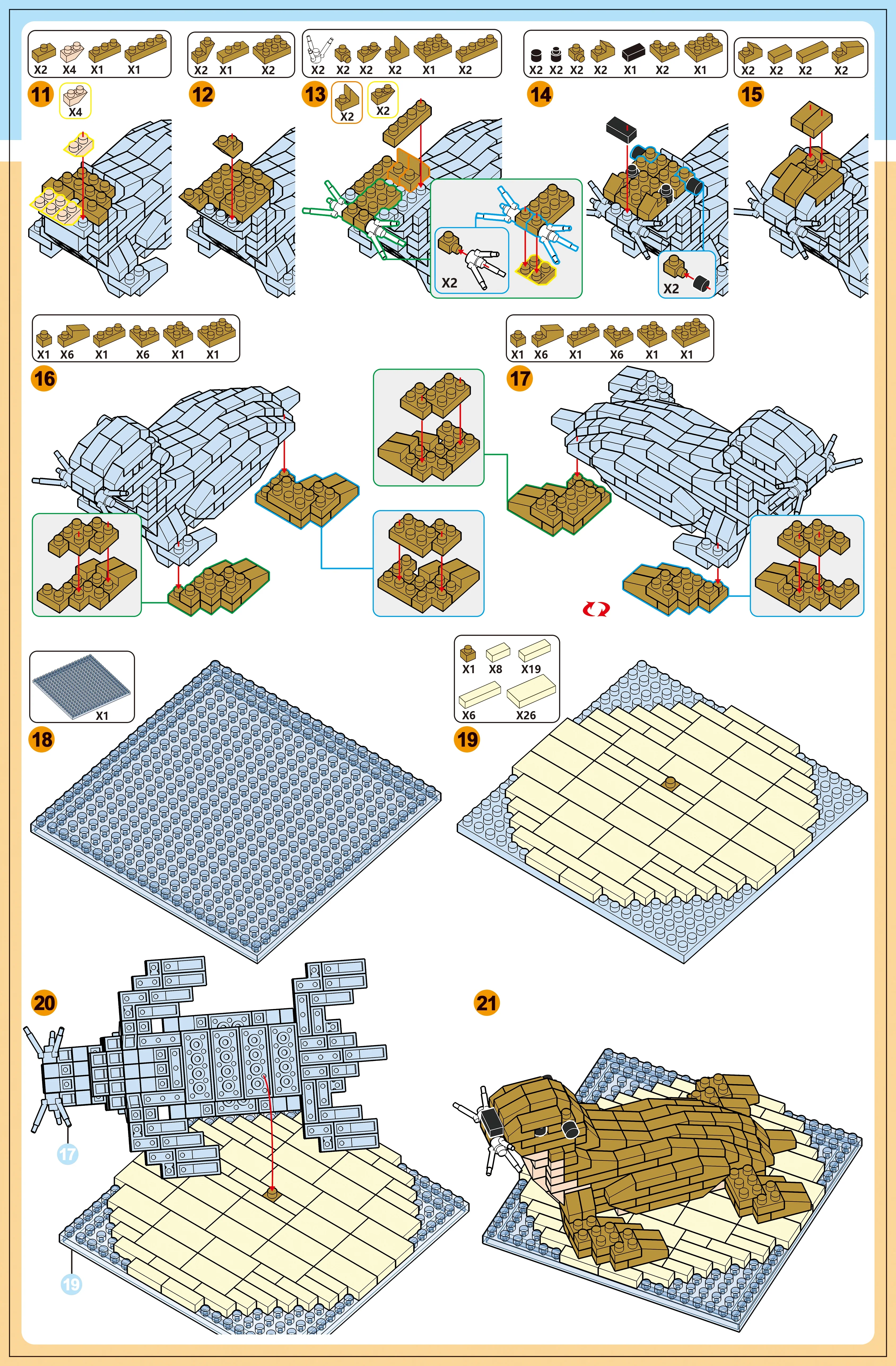 X2 X4 X1 X1

11

X4

X2 X1 X2

12

X2 X2 X2 X2 X1 X2

13

X2

X2

X2

X2 X2 X2 X2 X1 X2 X1

14

X2

X2 X2 X2 X2

15

X1 X6 X1 X6 X1 X1

16

X1 X6 X1 X6 X1 X1

17

X1

18

X1 X8 X19

X6 X26

19

20

17

19

21