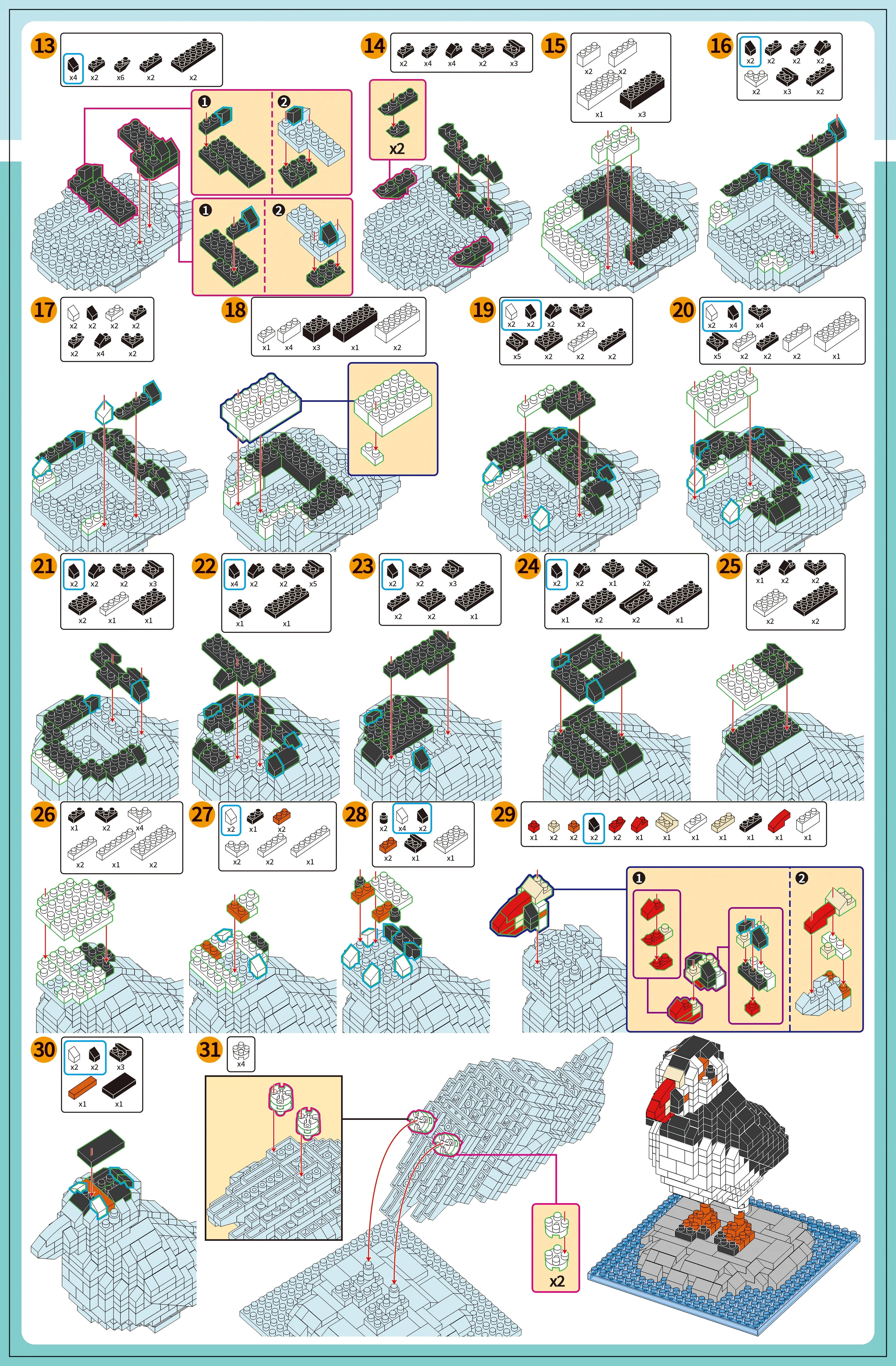 13
x4 x2 x6 x2 x2
1 2
1 2

14
x2 x4 x4 x2 x3
x2

15
x2 x2
x1 x3

16
x2 x2 x2 x2
x2 x3 x2

17
x2 x2 x2 x2
x2 x4 x2

18
x1 x4 x3 x1 x2

19
x2 x2 x2 x2
x5 x2 x2 x2

20
x2 x4 x4
x5 x2 x2 x2 x1

21
x2 x2 x2 x3
x2 x1 x1

22
x4 x2 x2 x5
x1 x1

23
x2 x2 x3
x2 x2 x1

24
x2 x2 x1 x2
x1 x2 x2 x1

25
x1 x2 x2
x2 x2

26
x1 x2 x4
x2 x1 x2

27
x2 x1 x2
x2 x2 x1

28
x2 x4 x2
x2 x1 x1

29
x1 x2 x2 x2 x2 x1 x1 x1 x1 x1 x1 x1
1 2

30
x2 x2 x3
x1 x1

31
x4
x2