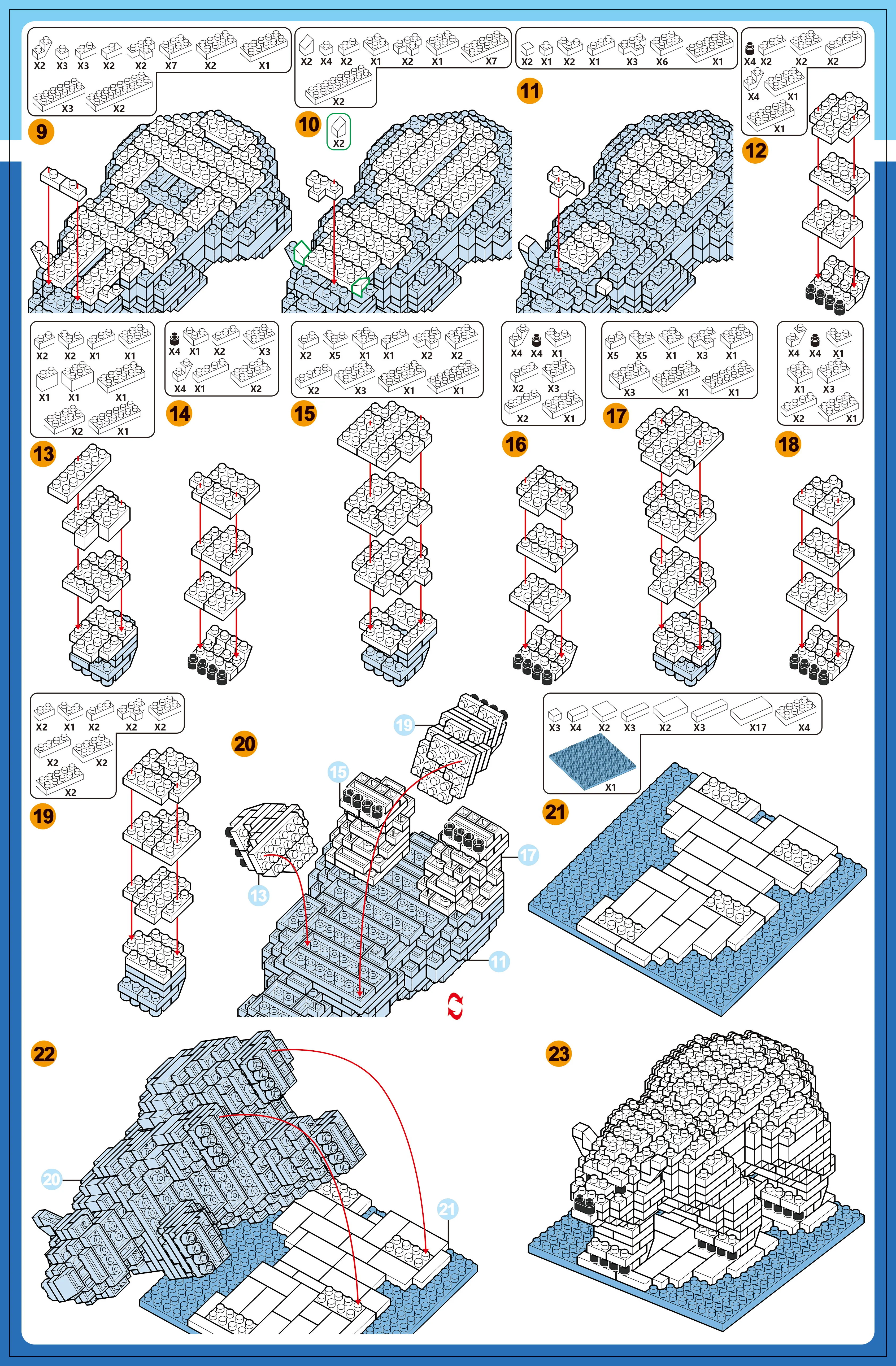 X2 X3 X3 X2 X2 X7 X2 X1
X3 X2
9

X2 X4 X2 X1 X2 X1 X7
X2
10
X2

X2 X1 X2 X1 X3 X6 X1
11

X4 X2 X2 X2
X4 X1
X1
12

X2 X2 X1 X1
X1 X1 X1
X2 X1
13

X4 X1 X2 X3
X4 X1 X2
14

X2 X5 X1 X1 X2 X2
X2 X3 X1 X1
15

X4 X4 X1
X2 X3
X2 X1
16

X5 X5 X1 X3 X1
X3 X1 X1
17

X4 X4 X1
X1 X3
X2 X1
18

X2 X1 X2 X2 X2
X2 X2
X2
19

20
19
15
13
17
11

X3 X4 X2 X3 X2 X3 X17 X4
X1
21

22
20
21

23