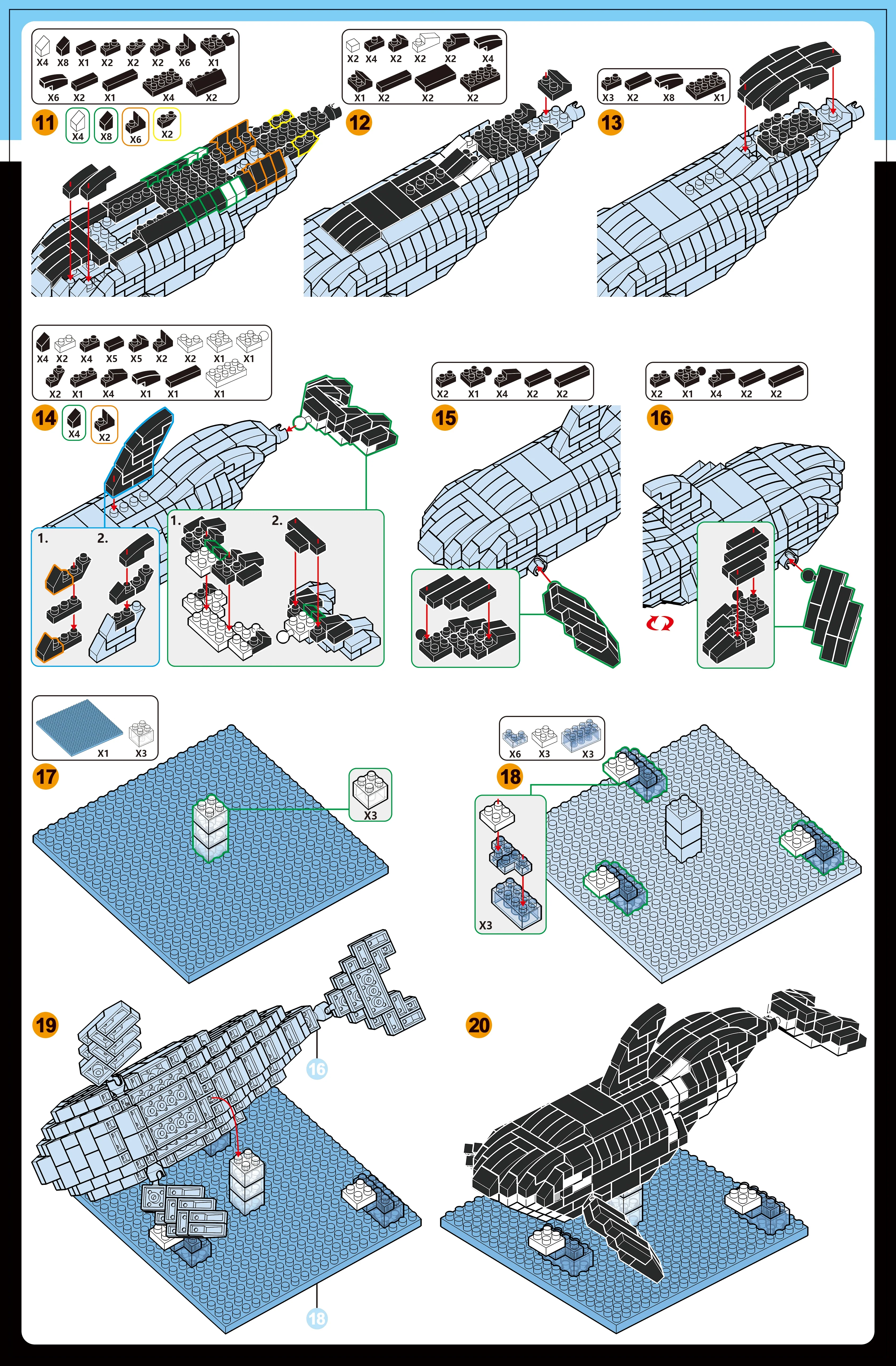 X4 X8 X1 X2 X2 X2 X6 X1
X6 X2 X1 X4 X2

11 X4 X8 X6 X2

X2 X4 X2 X2 X2 X4
X1 X2 X2 X2

12

X3 X2 X8 X1

13

X4 X2 X4 X5 X5 X2 X2 X1 X1
X2 X1 X4 X1 X1 X1

14 X4 X2

1. 2.

1. 2.

X2 X1 X4 X2 X2

15

X2 X1 X4 X2 X2

16

X1 X3

17

X3

X6 X3 X3

18

X3

19

16

18

20