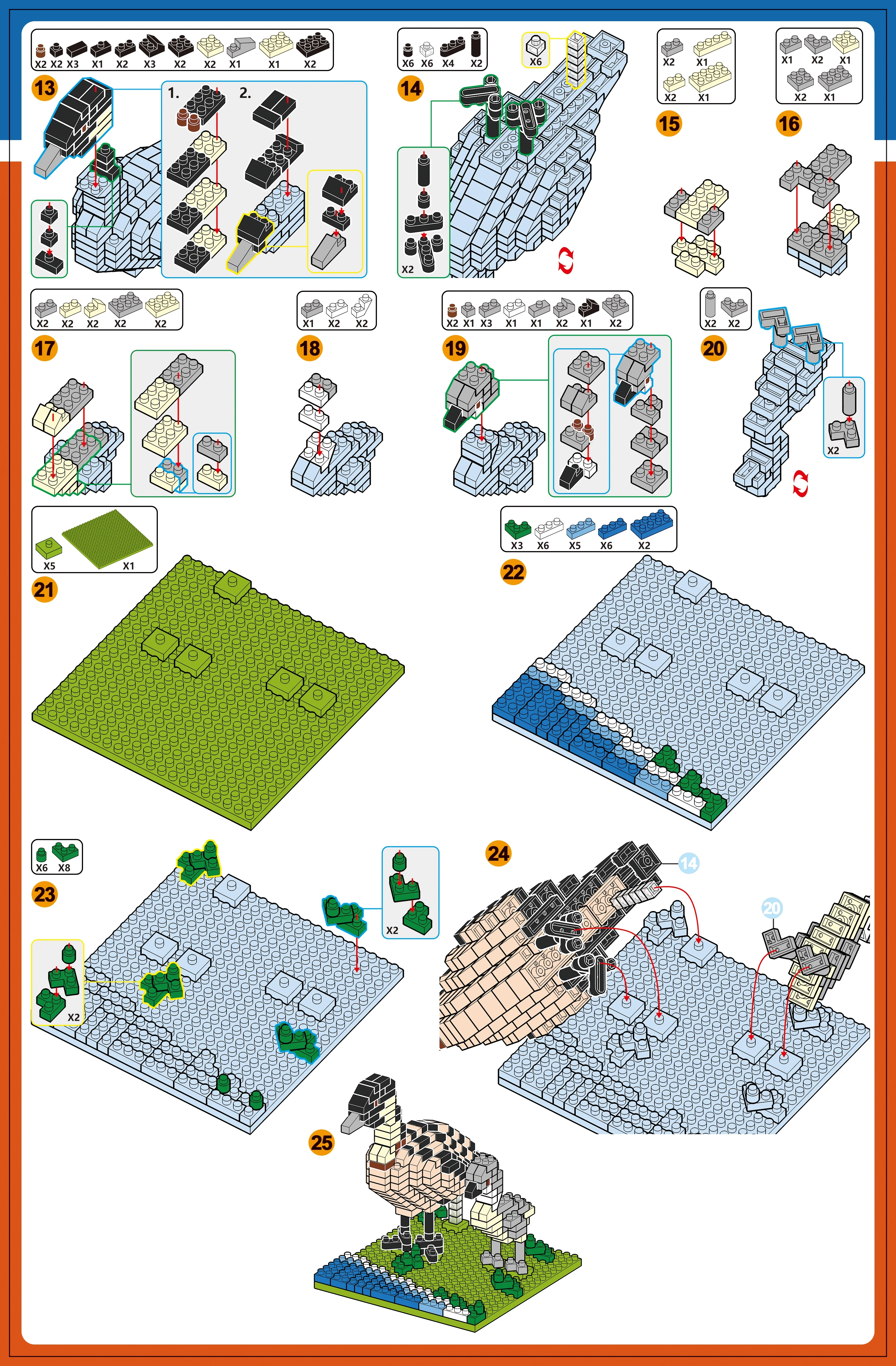 X2 X2 X3 X1 X2 X3 X2 X2 X1 X1 X2

13

1. 2.

X6 X6 X4 X2

X6

14

X2

X2 X1 X2 X1

15

X1 X2 X1 X2 X1

16

X2 X2 X2 X2 X2

17

X1 X2 X2

18

X2 X1 X3 X1 X1 X2 X1 X2

19

X2 X2

20

X2

X5 X1

21

X3 X6 X5 X6 X2

22

X6 X8

23

X2

X2

24

14

20

25