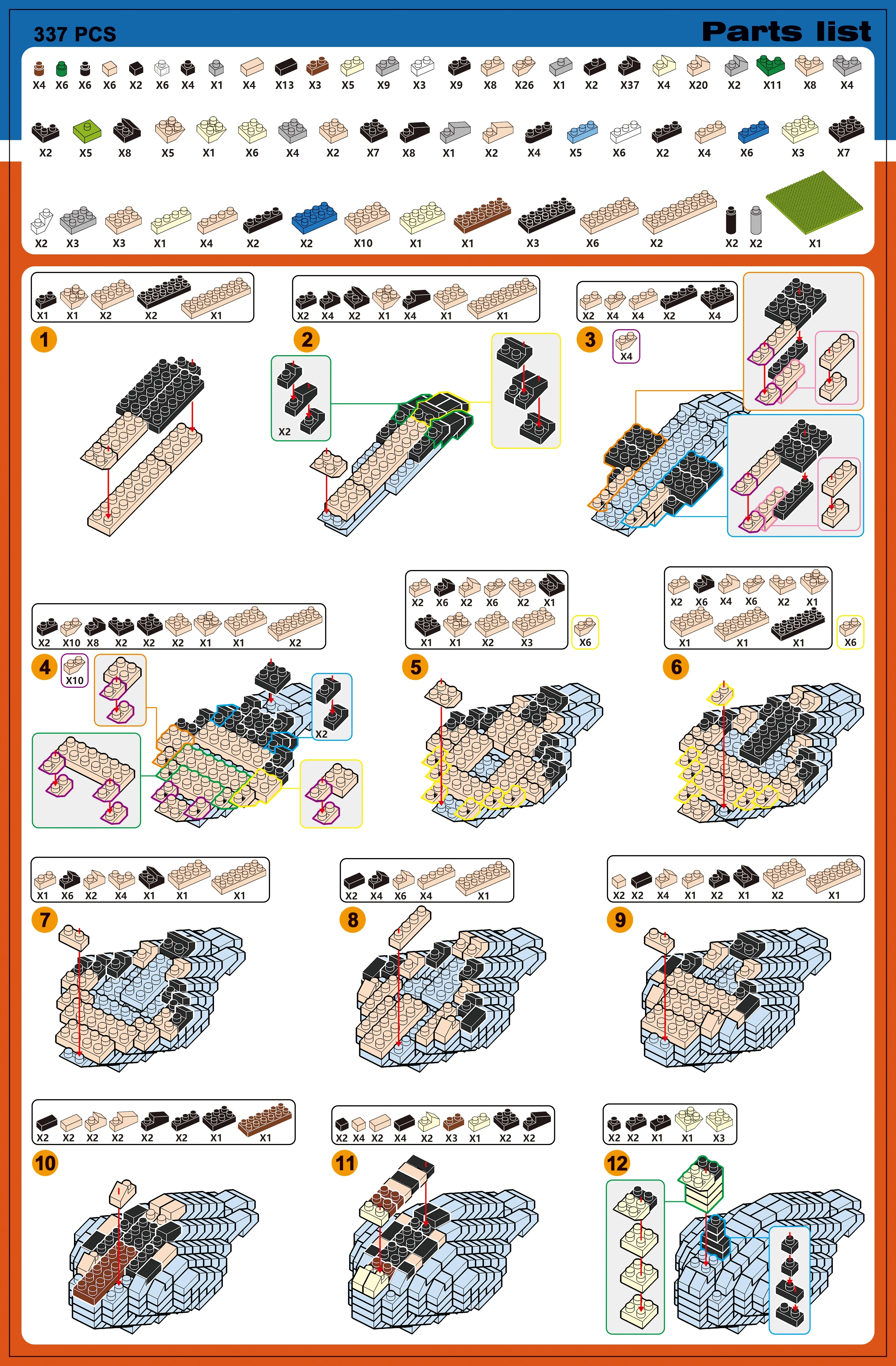 337 PCS

Parts list

X4 X6 X6 X6 X2 X6 X4 X1 X4 X13 X3 X5 X9 X3 X9 X8 X26 X1 X2 X37 X4 X20 X2 X11 X8 X4

X2 X5 X8 X5 X1 X6 X4 X2 X7 X8 X1 X2 X4 X5 X6 X2 X4 X6 X3 X7

X2 X3 X3 X1 X4 X2 X2 X10 X1 X1 X3 X6 X2 X2 X2 X1

X1 X1 X2 X2 X1

1

X2 X4 X2 X1 X4 X1 X1

2

X2

X2 X4 X4 X2 X4

3

X4

X2 X10 X8 X2 X2 X2 X1 X1 X2

4

X10

X2

X2 X6 X2 X6 X2 X1
X1 X1 X2 X3

X6

5

X2 X6 X4 X6 X2 X1
X1 X1 X1

X6

6

X1 X6 X2 X4 X1 X1 X1

7

X2 X4 X6 X4 X1

8

X2 X2 X4 X1 X2 X1 X2 X1

9

X2 X2 X2 X2 X2 X2 X1 X1

10

X2 X4 X2 X4 X2 X3 X1 X2 X2

11

X2 X2 X1 X1 X3

12