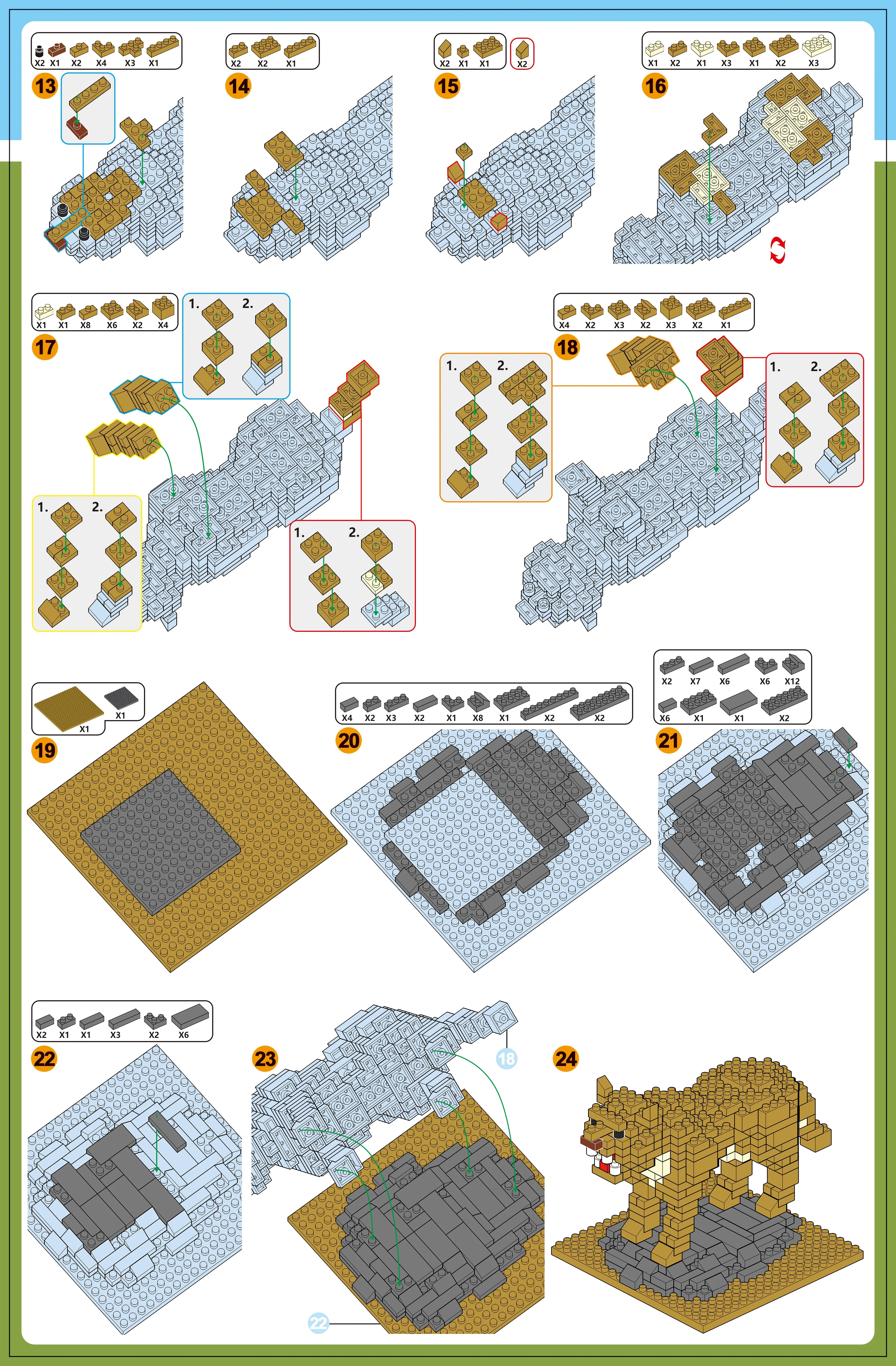 X2 X1 X2 X4 X3 X1
13

X2 X2 X1
14

X2 X1 X1 X2
15

X1 X2 X1 X3 X1 X2 X3
16

X1 X1 X8 X6 X2 X4
17
1. 2.
1. 2.
1. 2.

X4 X2 X3 X2 X3 X2 X1
18
1. 2.
1. 2.

X1 X1
19

X4 X2 X3 X2 X1 X8 X1 X2 X2
20

X2 X7 X6 X6 X12 X6 X1 X1 X2
21

X2 X1 X1 X3 X2 X6
22

23
18
22

24