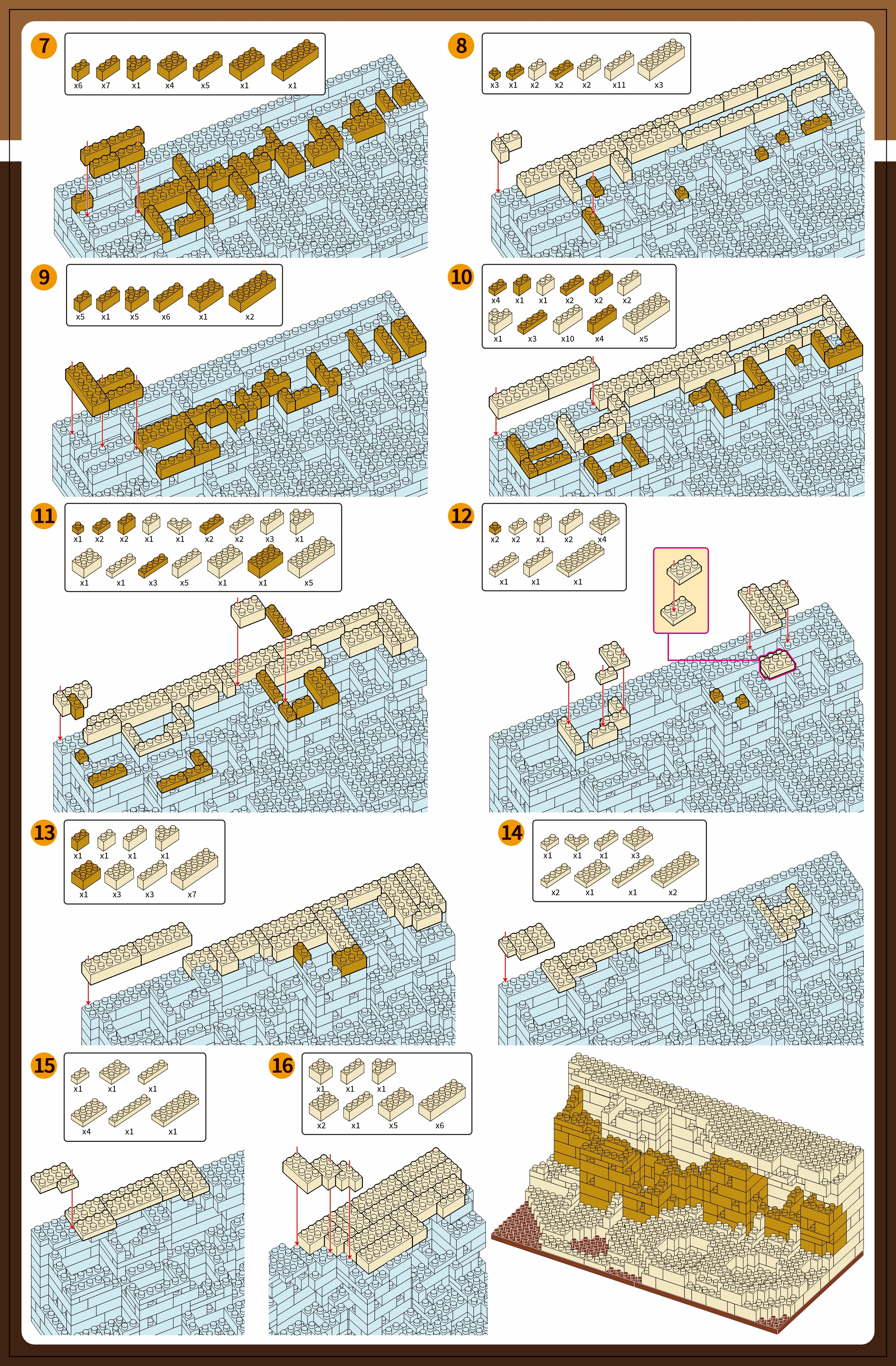 7
x6 x7 x1 x4 x5 x1 x1

8
x3 x1 x2 x2 x2 x11 x3

9
x5 x1 x5 x6 x1 x2

10
x4 x1 x1 x2 x2 x2
x1 x3 x10 x4 x5

11
x1 x2 x2 x1 x1 x2 x2 x3 x1
x1 x1 x3 x5 x1 x1 x5

12
x2 x2 x1 x2 x4
x1 x1 x1

13
x1 x1 x1 x1
x1 x3 x3 x7

14
x1 x1 x1 x3
x2 x1 x1 x2

15
x1 x1 x1
x4 x1 x1

16
x1 x1 x1
x2 x1 x5 x6