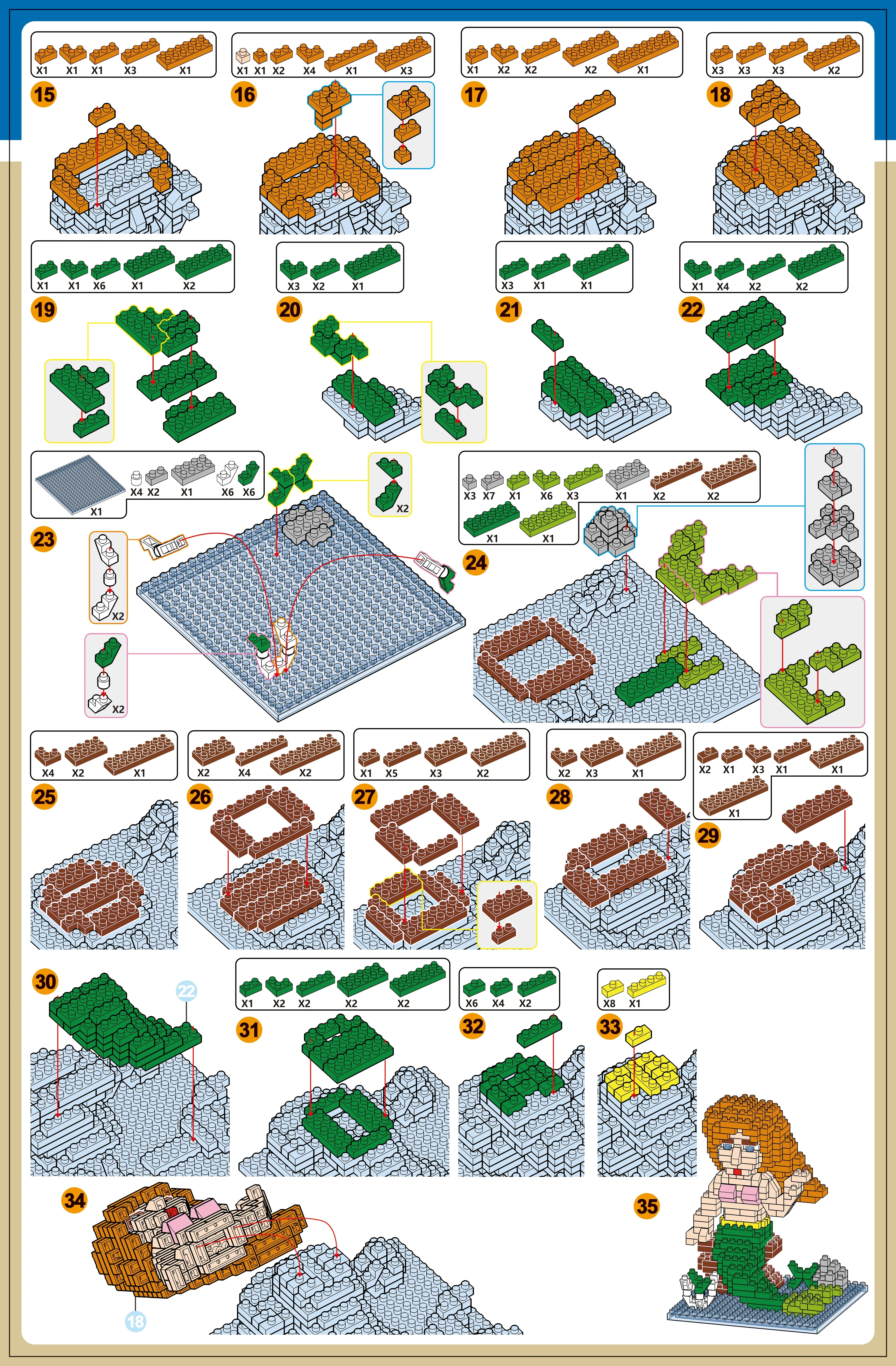 X1 X1 X1 X3 X1
15

X1 X1 X2 X4 X1 X3
16

X1 X2 X2 X2 X1
17

X3 X3 X3 X2
18

X1 X1 X6 X1 X2
19

X3 X2 X1
20

X3 X1 X1
21

X1 X4 X2 X2
22

X1 X4 X2 X1 X6 X6
23
X2
X2
X2

X3 X7 X1 X6 X3 X1 X2 X2
X1 X1
24

X4 X2 X1
25

X2 X4 X2
26

X1 X5 X3 X2
27

X2 X3 X1
28

X2 X1 X3 X1 X1
X1
29

30
22

X1 X2 X2 X2 X2
31

X6 X4 X2
32

X8 X1
33

34
18

35