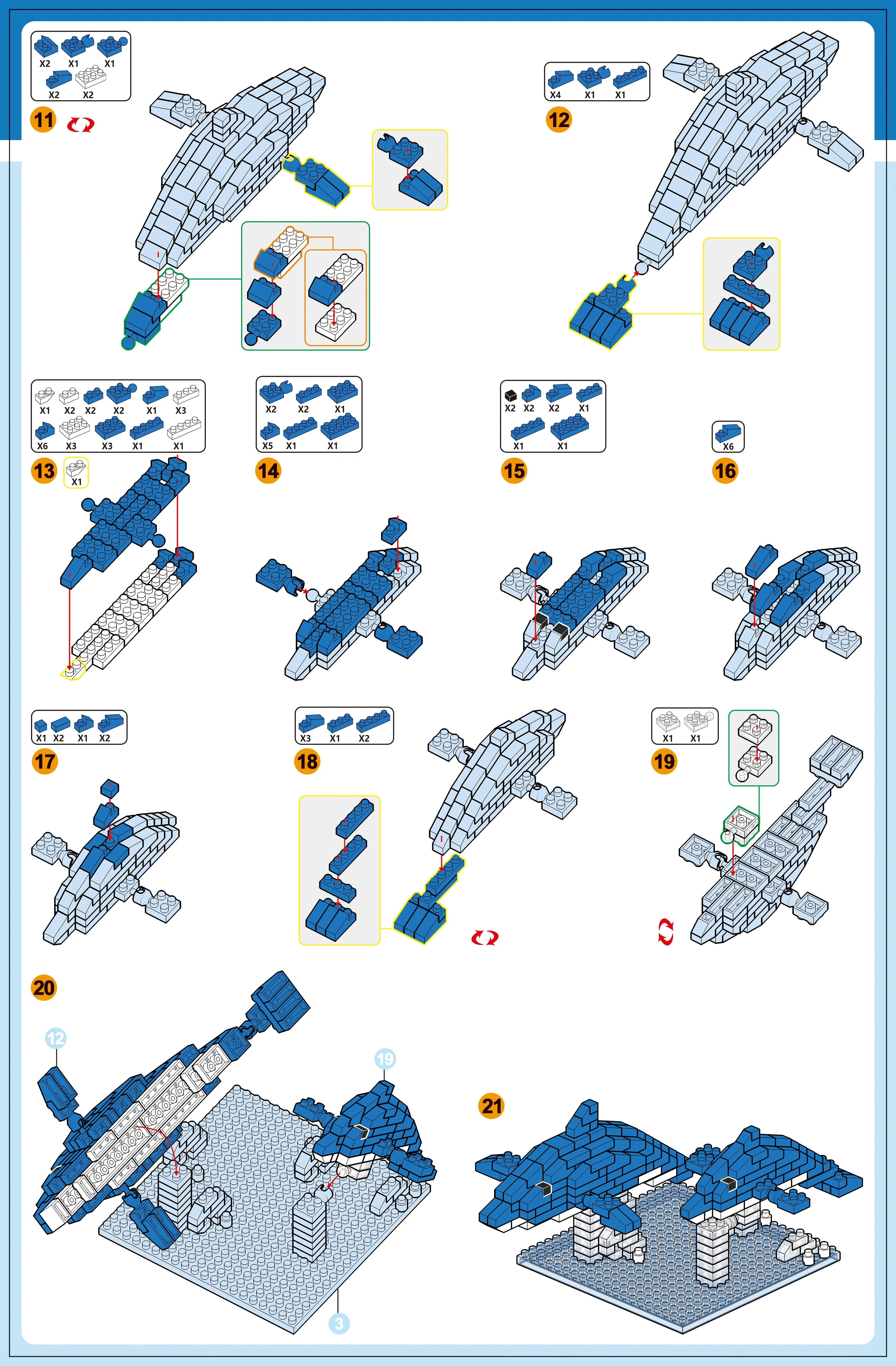 X2 X1 X1
X2 X2
11

X4 X1 X1
12

X1 X2 X2 X2 X1 X3
X6 X3 X3 X1 X1
13
X1

X2 X2 X1
X5 X1 X1
14

X2 X2 X2 X1
X1 X1
15

X6
16

X1 X2 X1 X2
17

X3 X1 X2
18

X1 X1
19

20
12
19
3

21