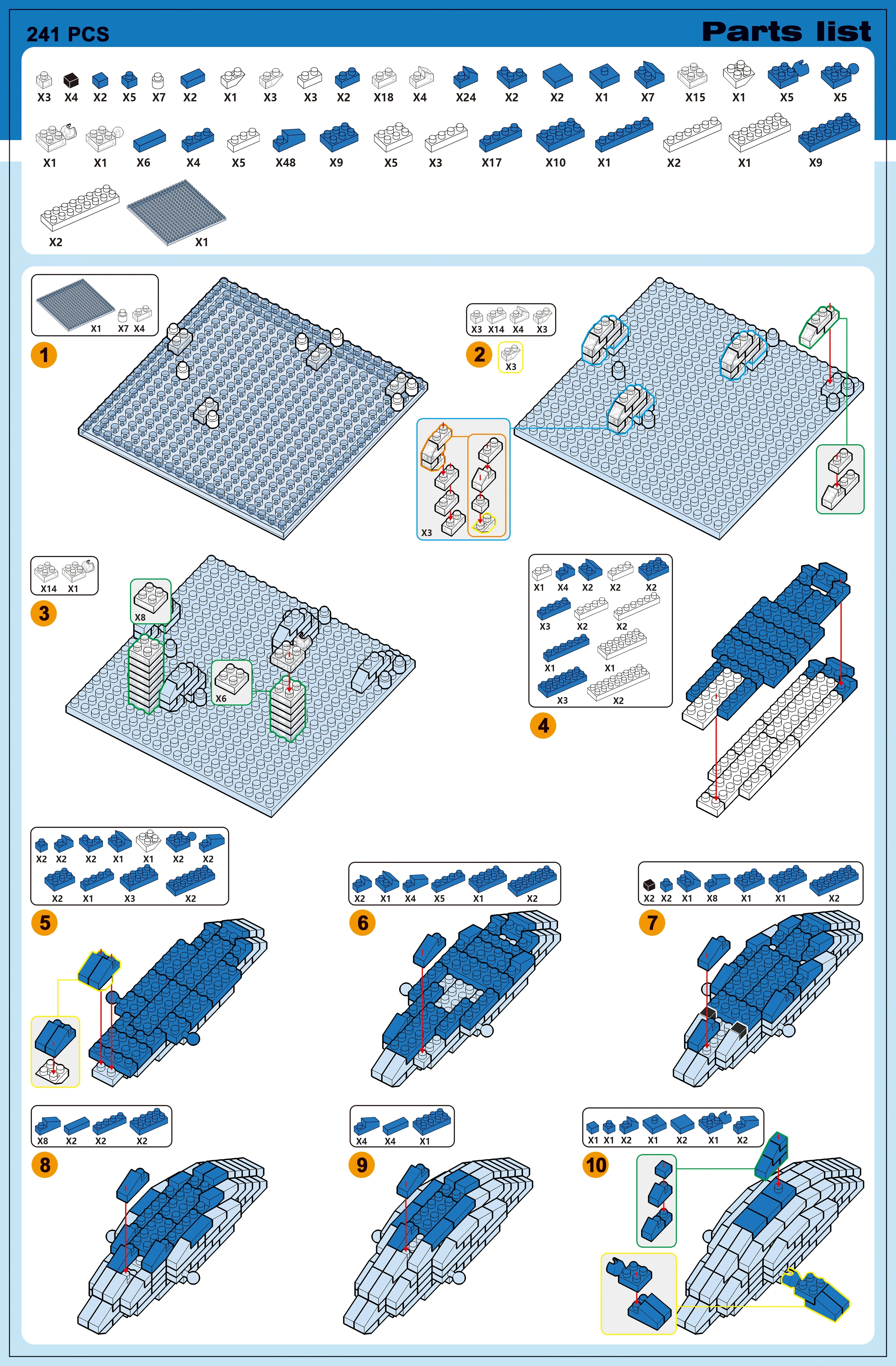 241 PCS

Parts list

X3 X4 X2 X5 X7 X2 X1 X3 X3 X2 X18 X4 X24 X2 X2 X1 X7 X15 X1 X5 X5

X1 X1 X6 X4 X5 X48 X9 X5 X3 X17 X10 X1 X2 X1 X9

X2 X1

X1 X7 X4

1

X3 X14 X4 X3

2

X3

X3

X14 X1

3

X8

X6

X1 X4 X2 X2 X2
X3 X2 X2
X1 X1
X3 X2

4

X2 X2 X2 X1 X1 X2 X2
X2 X1 X3 X2

5

X2 X1 X4 X5 X1 X2

6

X2 X2 X1 X8 X1 X1 X2

7

X8 X2 X2 X2

8

X4 X4 X1

9

X1 X1 X2 X1 X2 X1 X2

10