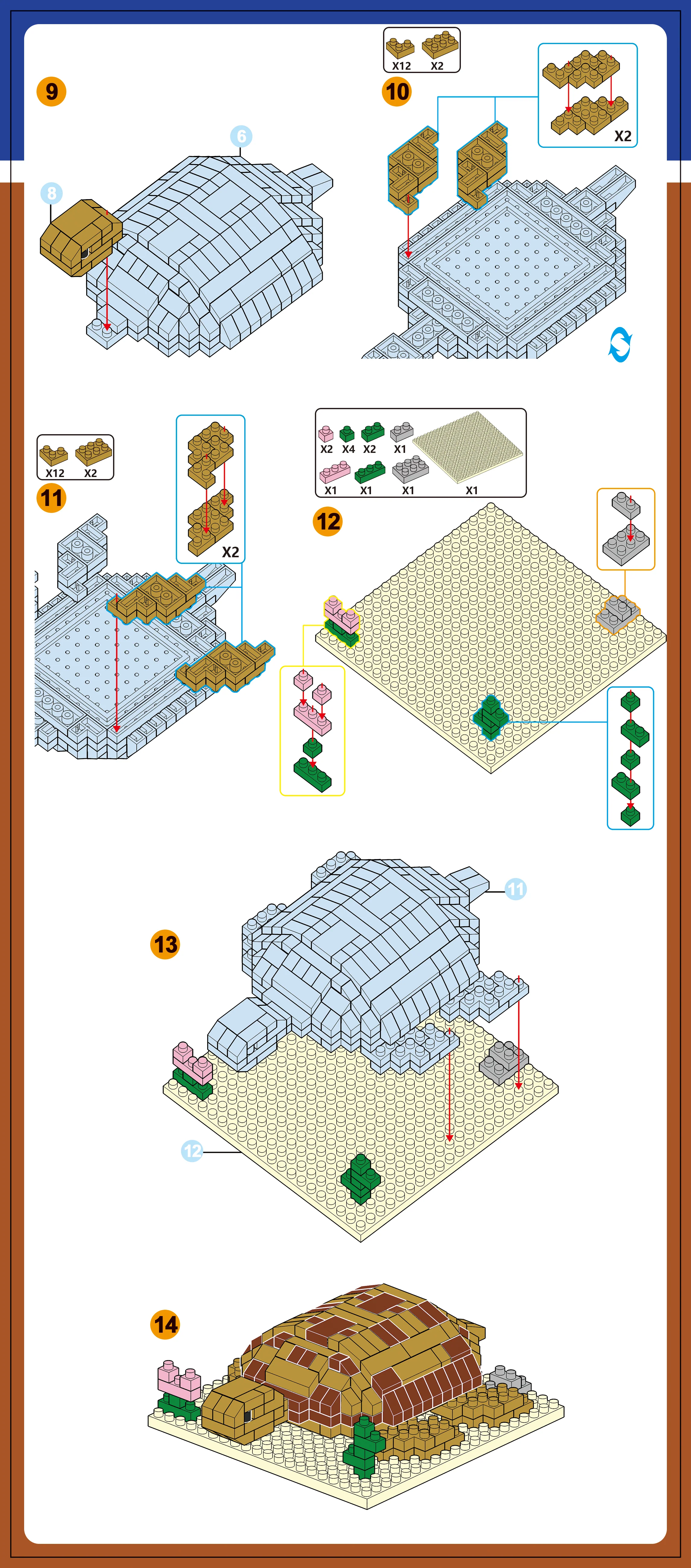 9

6

8

X12 X2

10

X2

X12 X2

11

X2

X2 X4 X2 X1

X1 X1 X1 X1

12

13

11

12

14