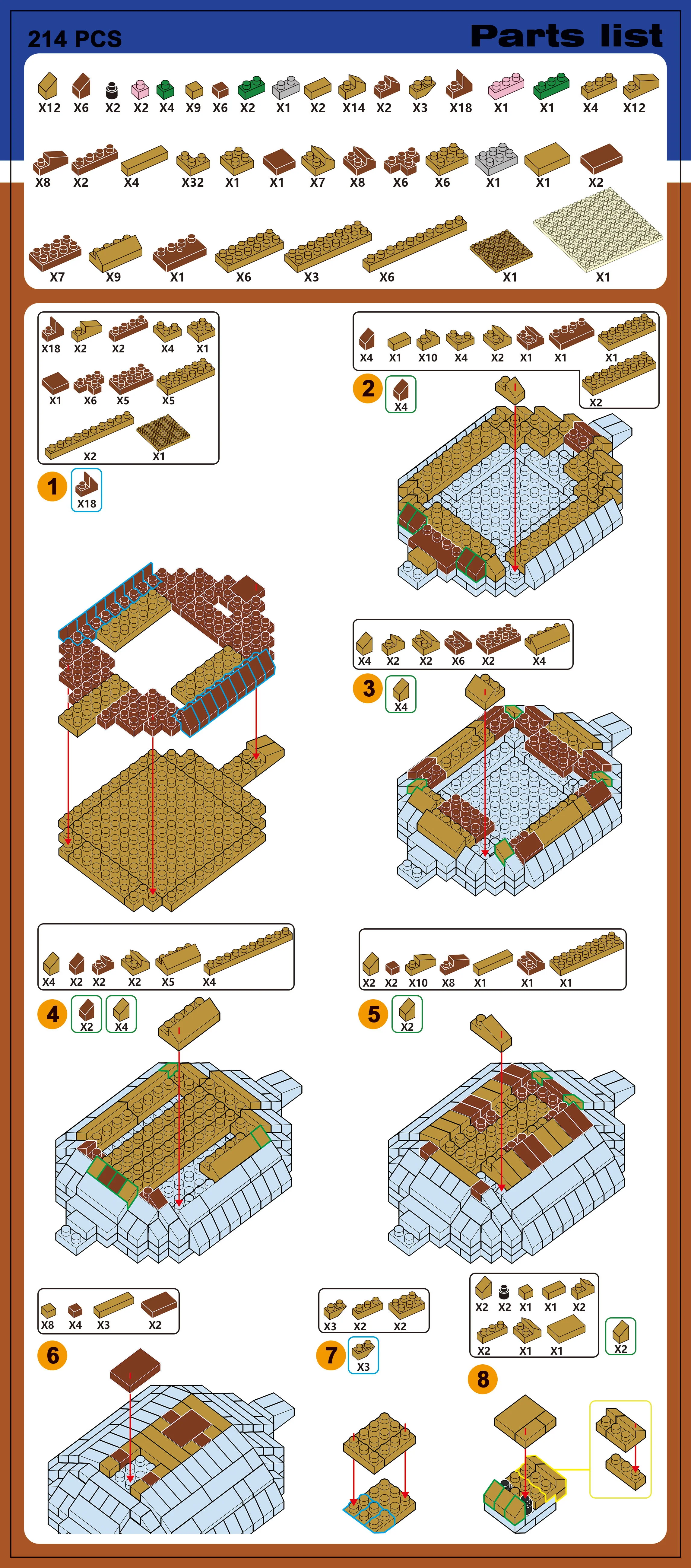 214 PCS

Parts list

X12 X6 X2 X2 X4 X9 X6 X2 X1 X2 X14 X2 X3 X18 X1 X1 X4 X12

X8 X2 X4 X32 X1 X1 X7 X8 X6 X6 X1 X1 X2

X7 X9 X1 X6 X3 X6 X1 X1

X18 X2 X2 X4 X1
X1 X6 X5 X5
X2 X1

1 X18

X4 X1 X10 X4 X2 X1 X1 X1
X2

2 X4

X4 X2 X2 X6 X2 X4

3 X4

X4 X2 X2 X2 X5 X4

4 X2 X4

X2 X2 X10 X8 X1 X1 X1

5 X2

X8 X4 X3 X2

6

X3 X2 X2

7 X3

X2 X2 X1 X1 X2
X2 X1 X1

X2

8