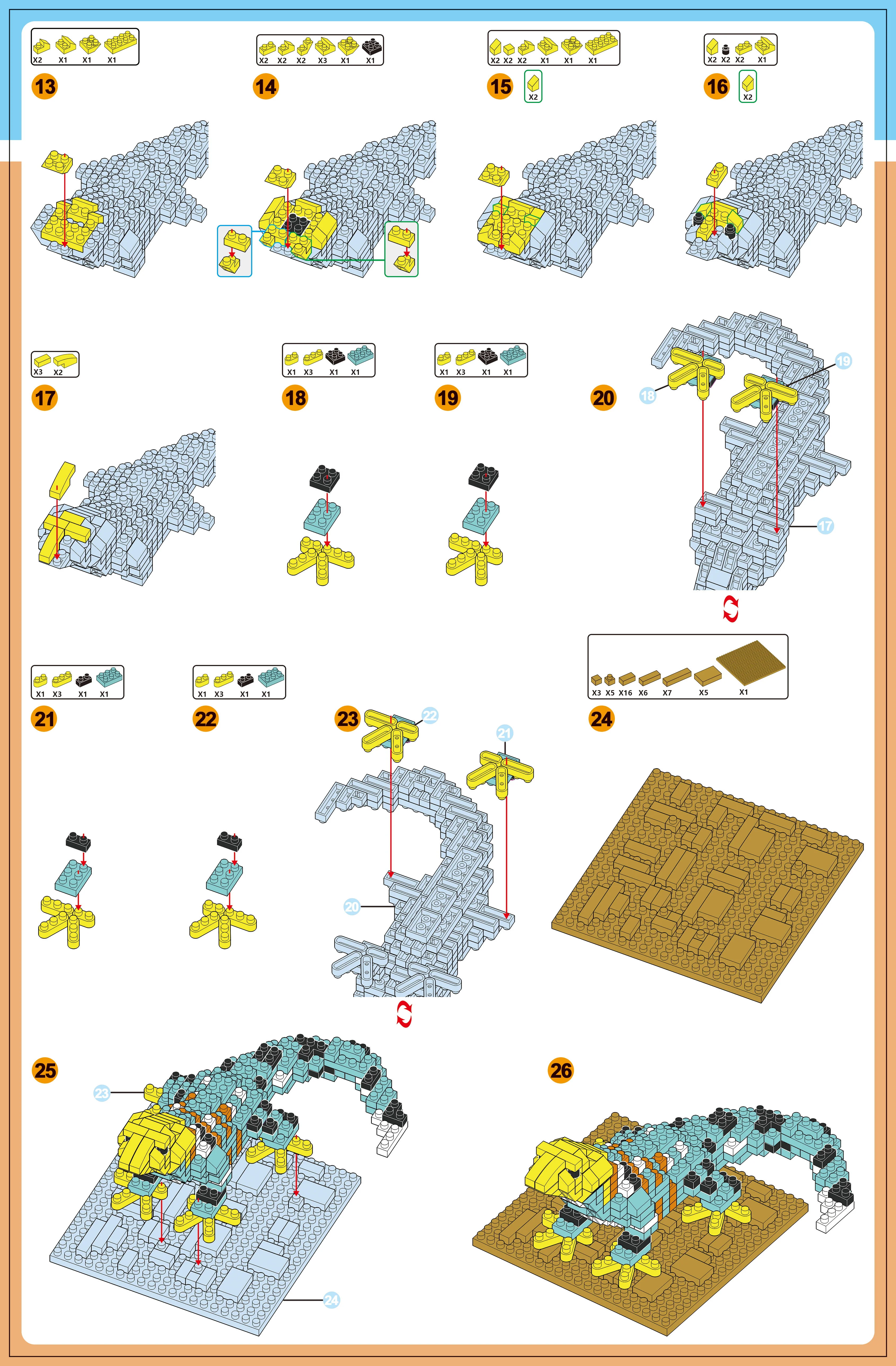 X2 X1 X1 X1
13

X2 X2 X2 X3 X1 X1
14

X2 X2 X2 X1 X1 X1
15
X2

X2 X2 X2 X1
16
X2

X3 X2
17

X1 X3 X1 X1
18

X1 X3 X1 X1
19

20
18
19
17

X1 X3 X1 X1
21

X1 X3 X1 X1
22

23
22
21
20

X3 X5 X16 X6 X7 X5 X1
24

25
23
24

26