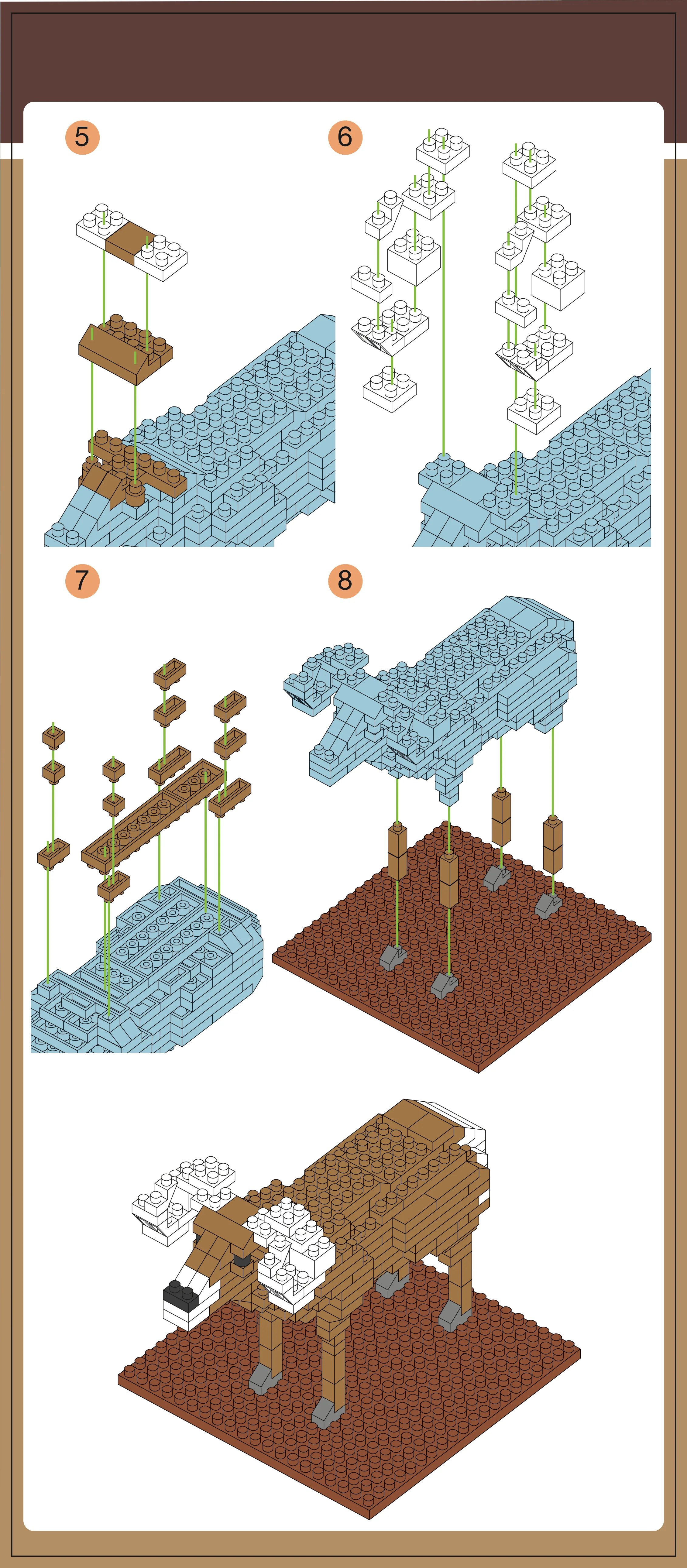 5

6

7

8