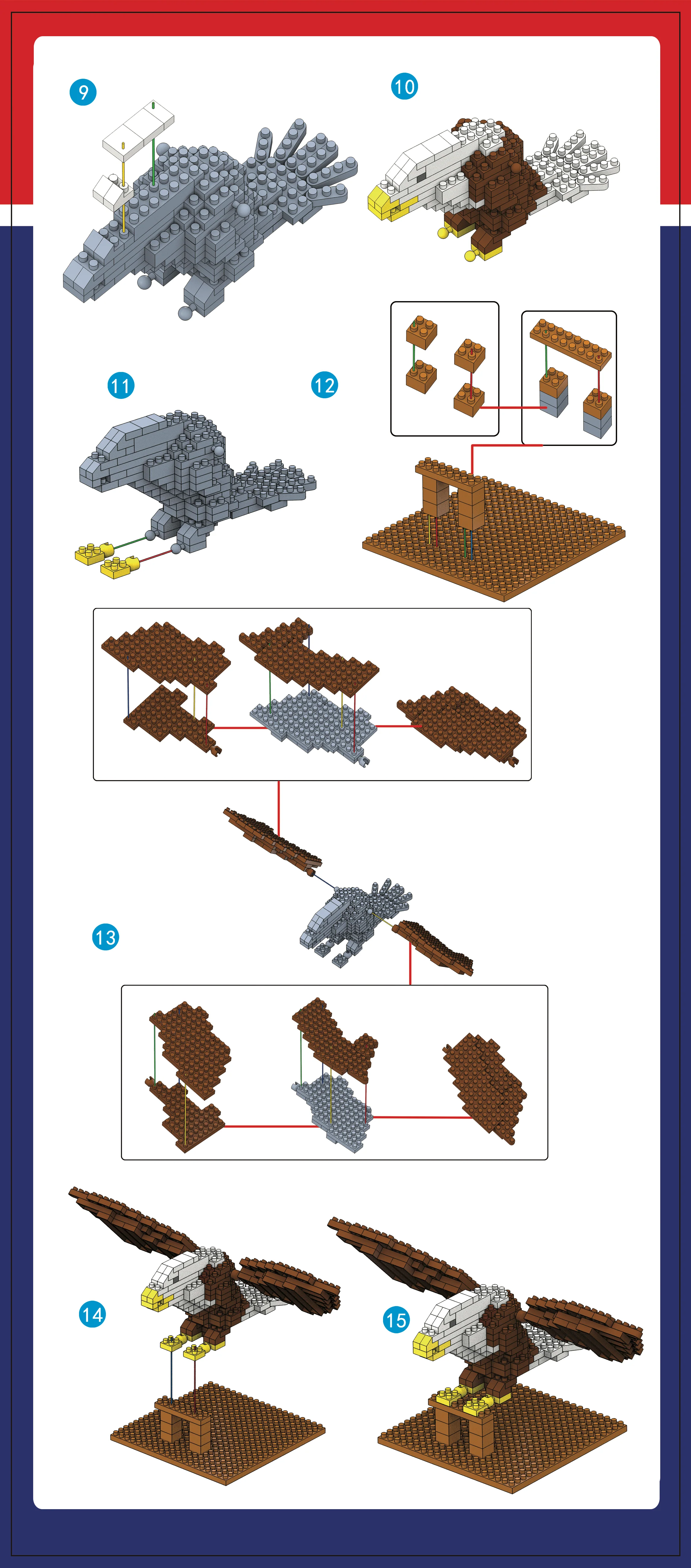 9

10

11

12

13

14

15